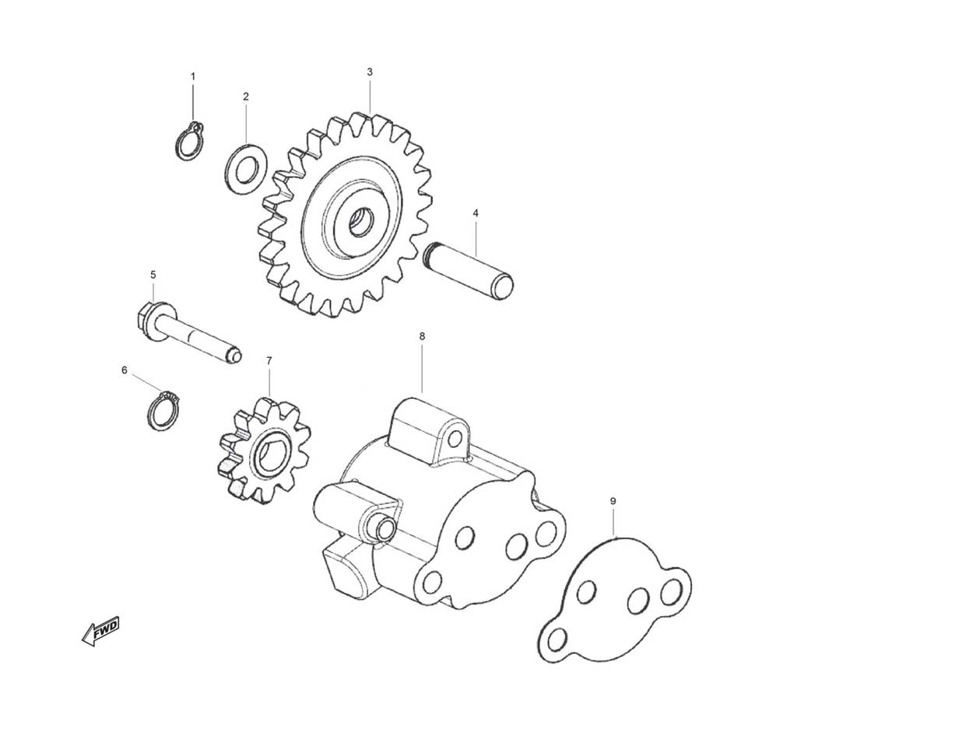 1
2
3
4
5
6
7
8
9
FWD